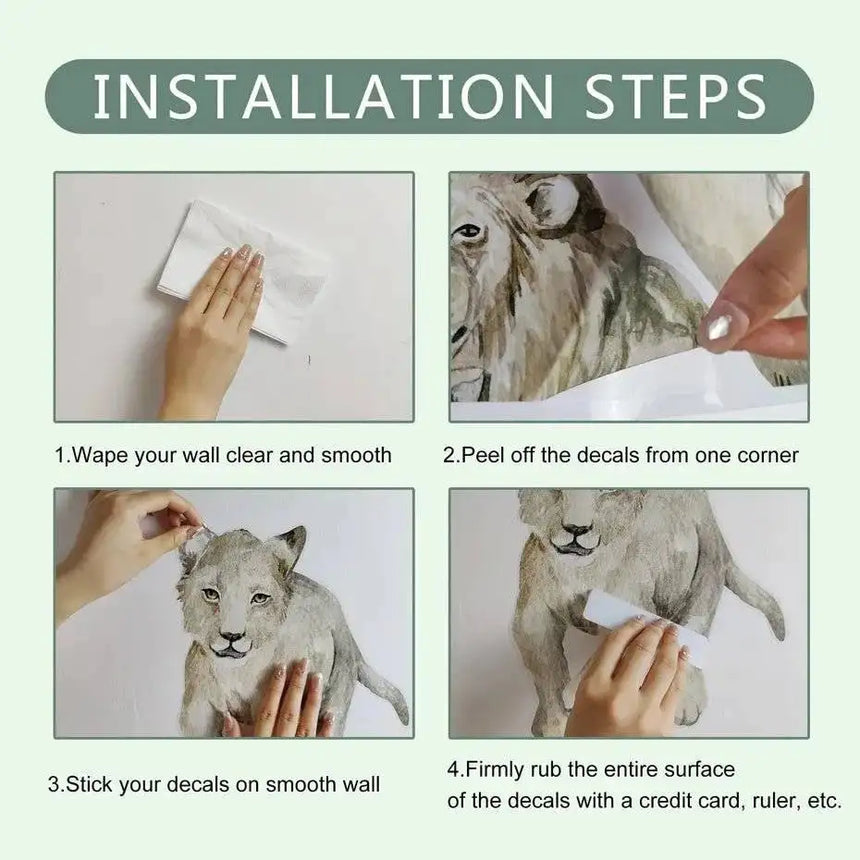 INSTALLATION STEPS

1.Wape your wall clear and smooth

2.Peel off the decals from one corner

3.Stick your decals on smooth wall

4.Firmly rub the entire surface of the decals with a credit card, ruler, etc.