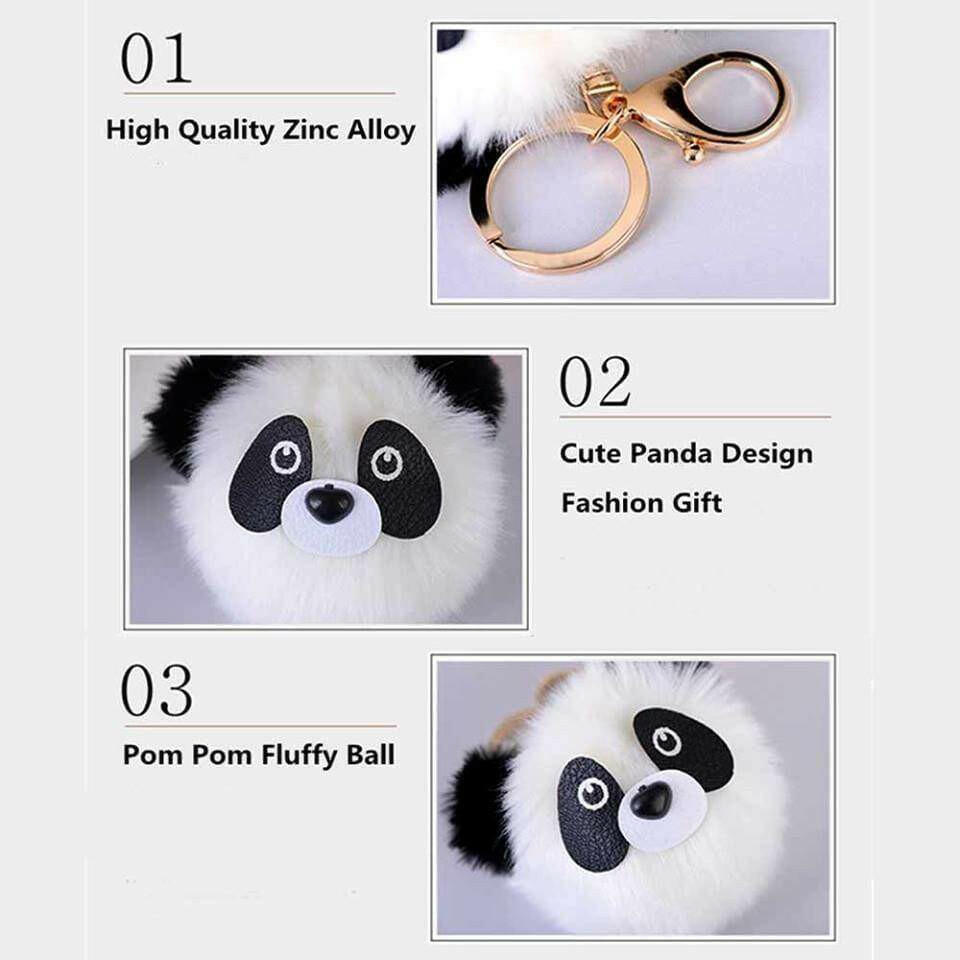 01
High Quality Zinc Alloy

02
Cute Panda Design
Fashion Gift

03
Pom Pom Fluffy Ball