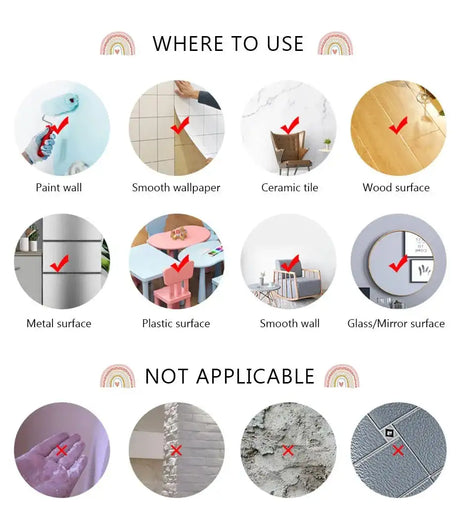 WHERE TO USE

Paint wall

Smooth wallpaper

Ceramic tile

Wood surface

Metal surface

Plastic surface

Smooth wall

Glass/Mirror surface

NOT APPLICABLE